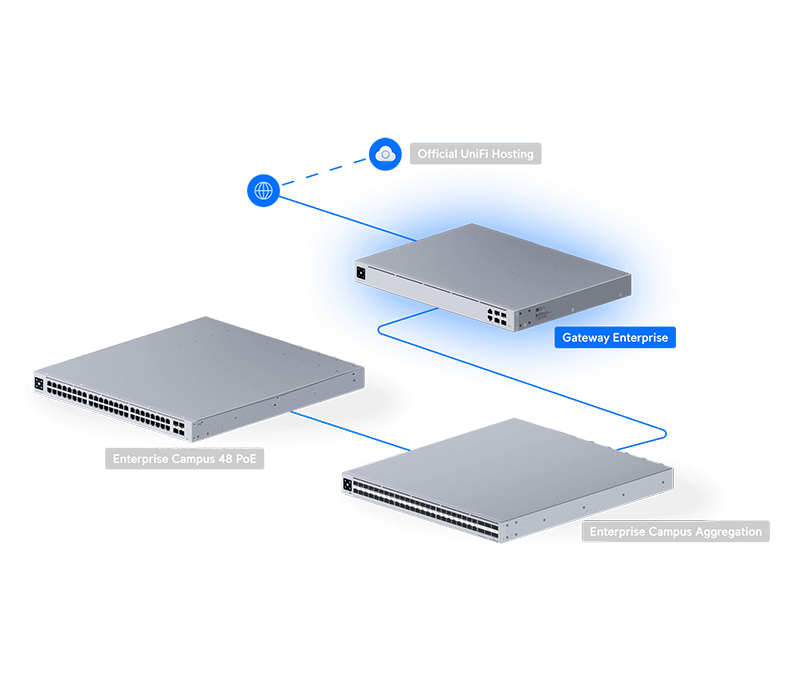 Official UniFi Hosting

Gateway Enterprise

Enterprise Campus 48 PoE

Enterprise Campus Aggregation