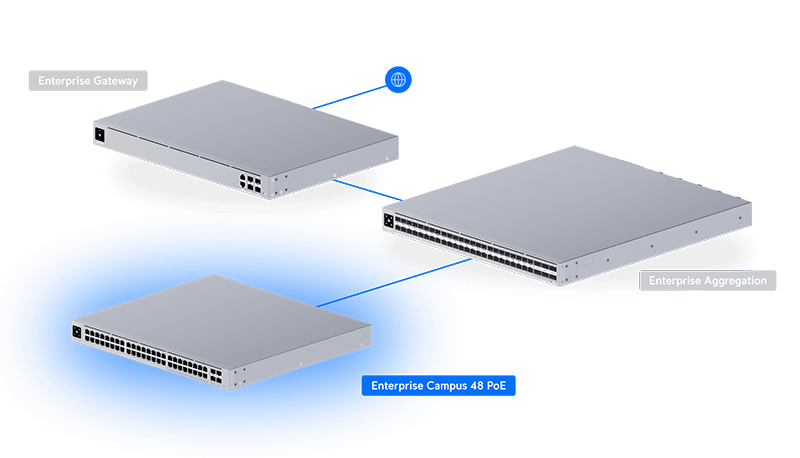 Enterprise Gateway

Enterprise Aggregation

Enterprise Campus 48 PoE